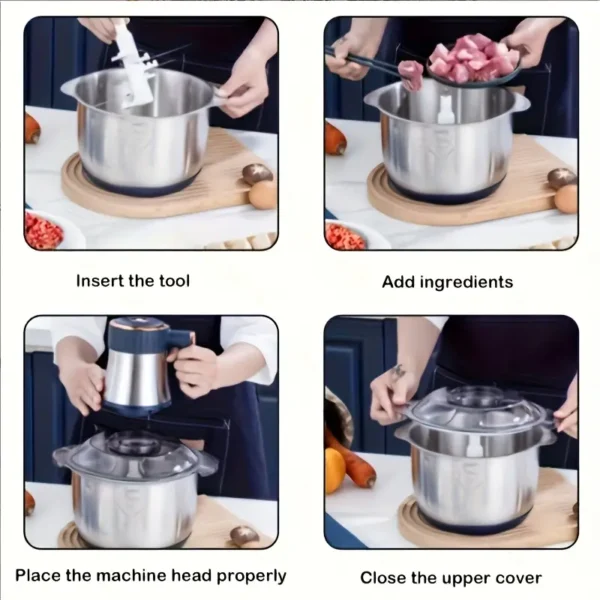 Insert the tool

Add ingredients

Place the machine head properly

Close the upper cover